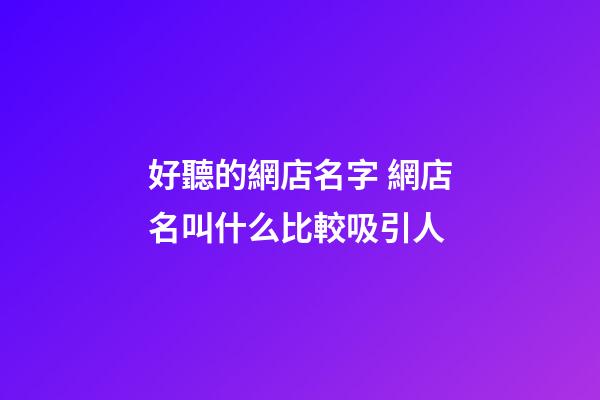 好聽的網店名字 網店名叫什么比較吸引人